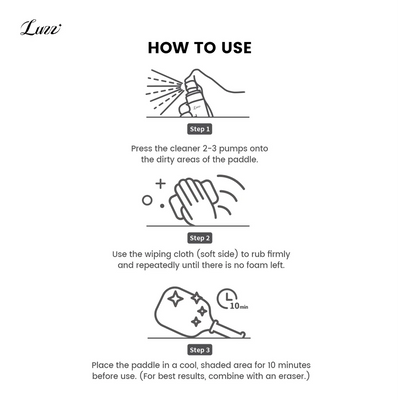 Luzz

HOW TO USE

Luzz

Step 1

Press the cleaner 2-3 pumps onto the dirty areas of the paddle.

Step 2

Use the wiping cloth (soft side) to rub firmly and repeatedly until there is no foam left.

10min

Step 3

Place the paddle in a cool, shaded area for 10 minutes before use. (For best results, combine with an eraser.)